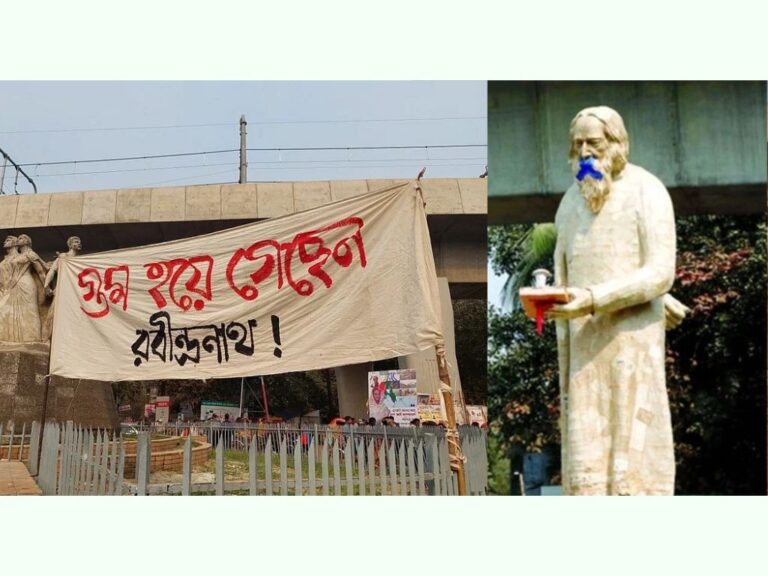 গুম হয়ে গেছেন
রবীন্দ্রনাথ !