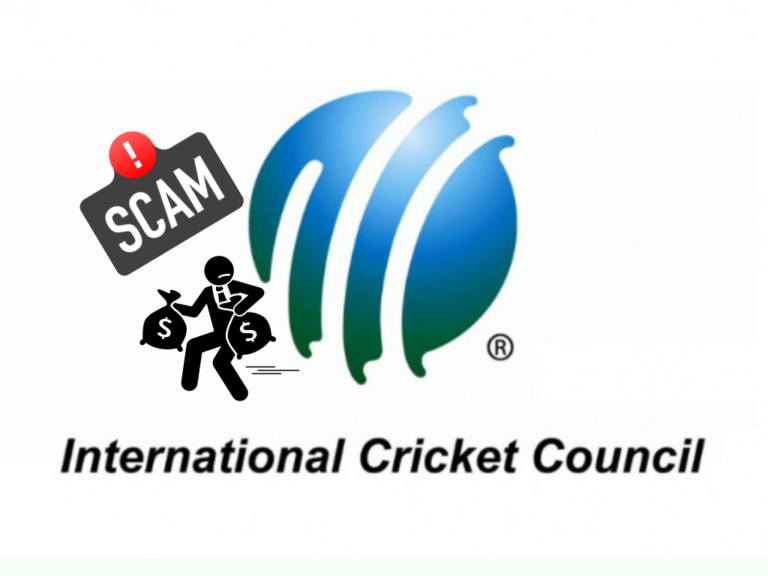 !
SCAM

$ $

®

International Cricket Council