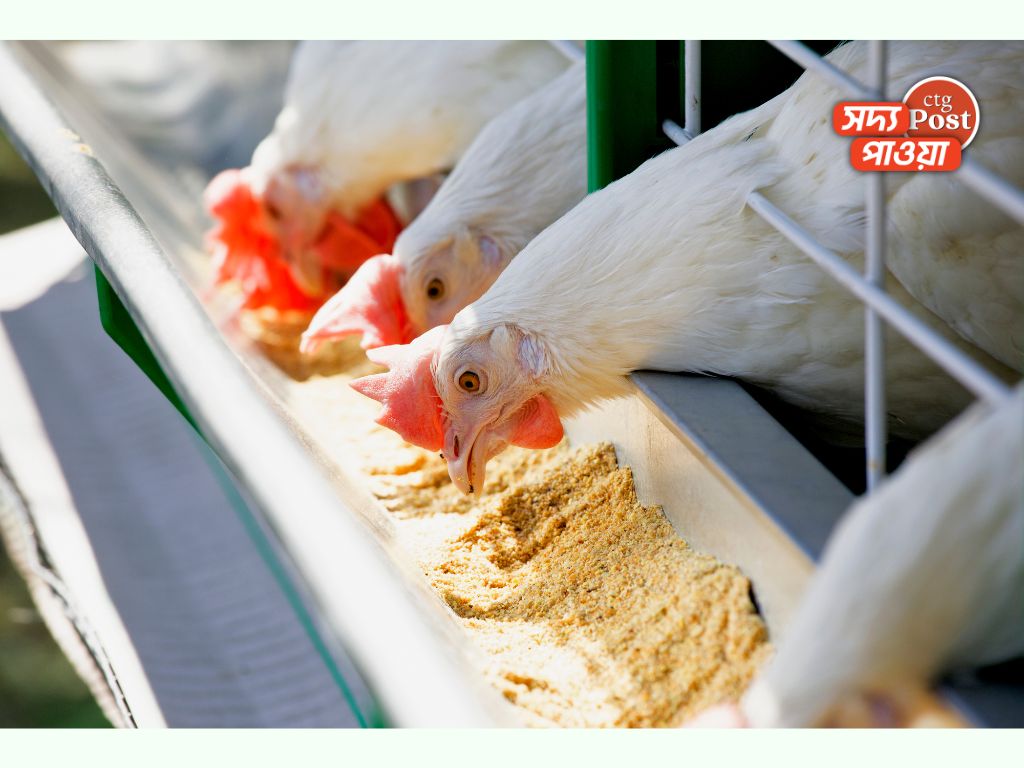 সদ্য ctg Post পাওয়া