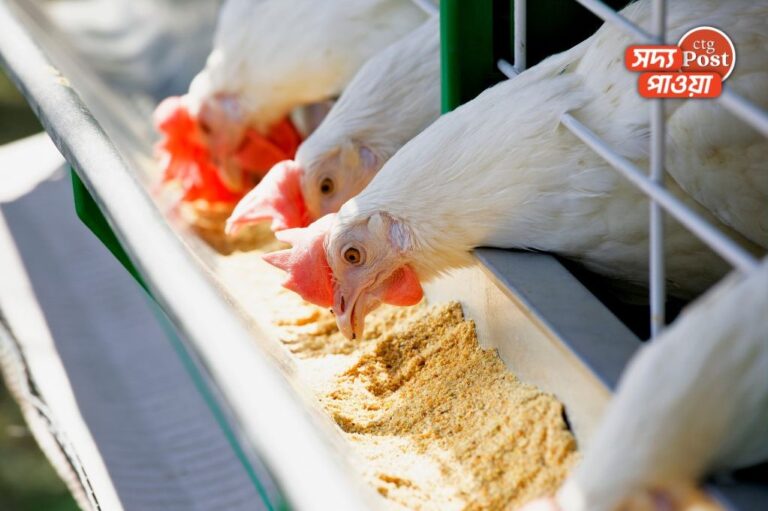 সদ্য পাওয়া ctg Post