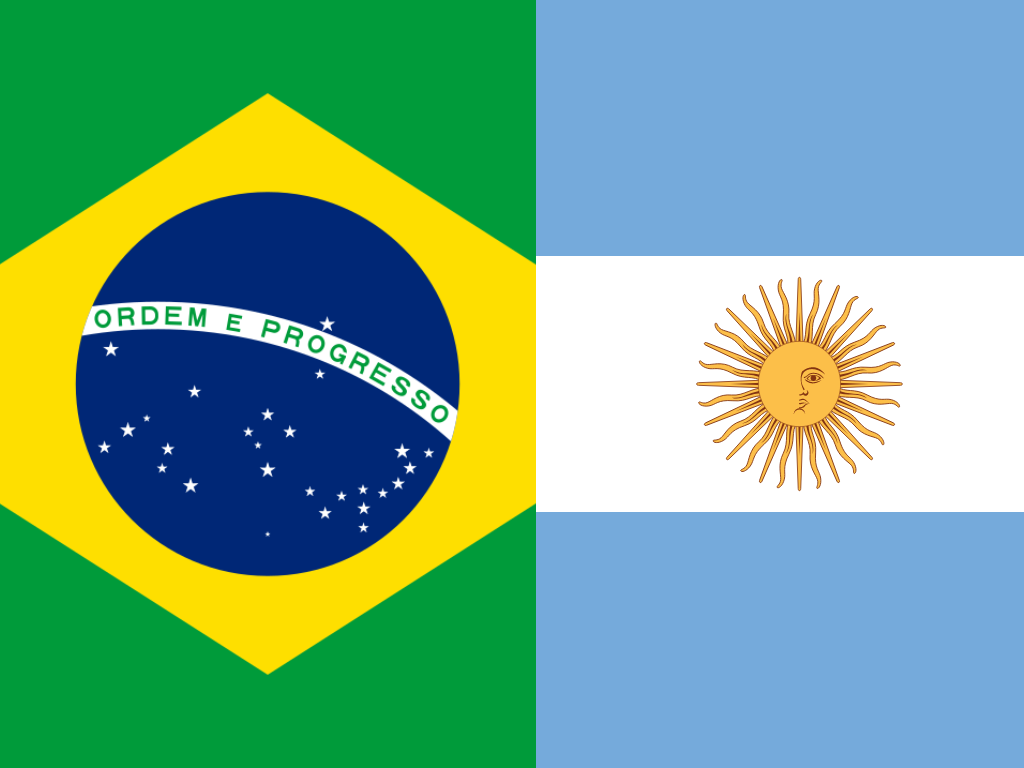 ORDEM E PROGRESSO