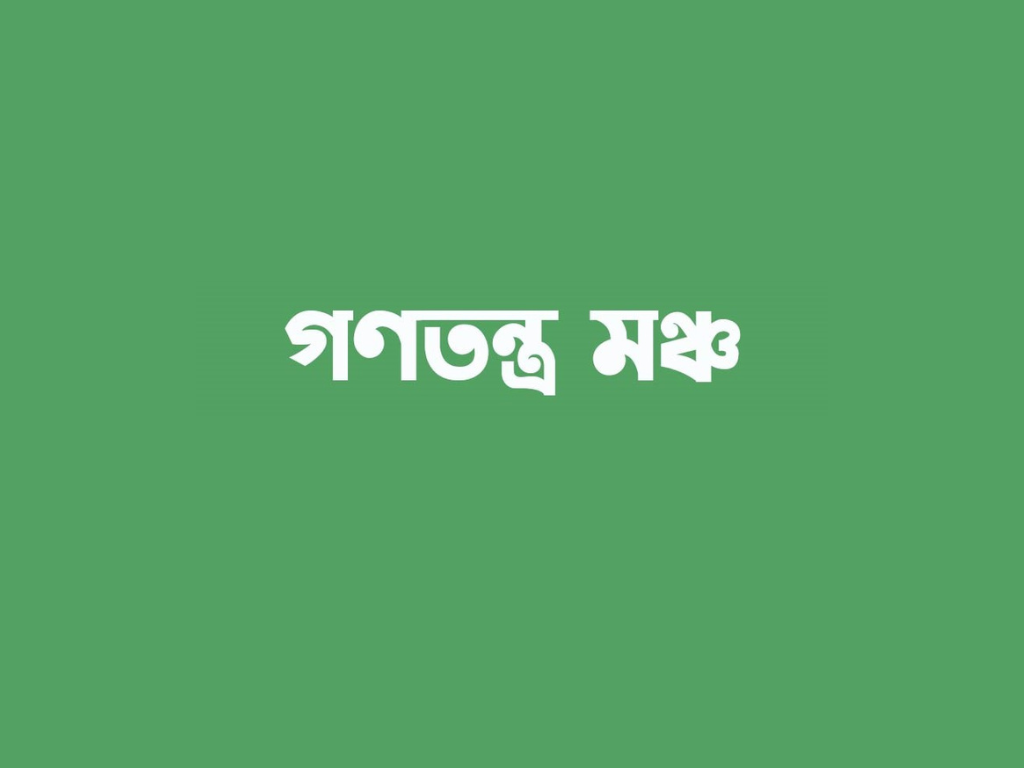 গণতন্ত্র মঞ্চ